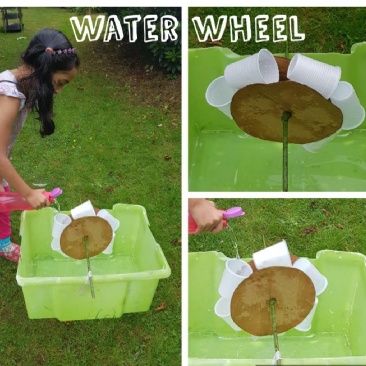 WATER WHEEL