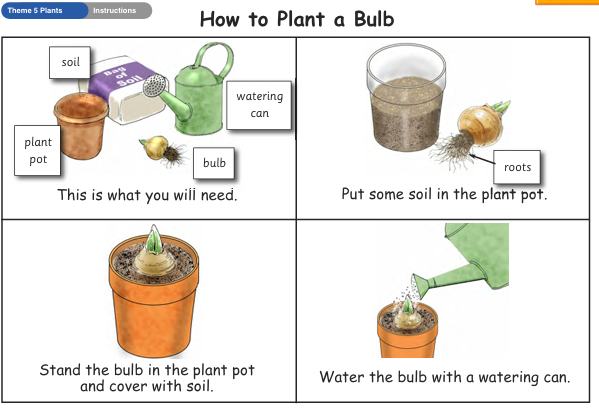 Theme 5 Plants Instructions

How to Plant a Bulb

soil

Bag of Soil

watering can

plant pot

bulb

This is what you will need.

roots

Put some soil in the plant pot.

Stand the bulb in the plant pot and cover with soil.

Water the bulb with a watering can.